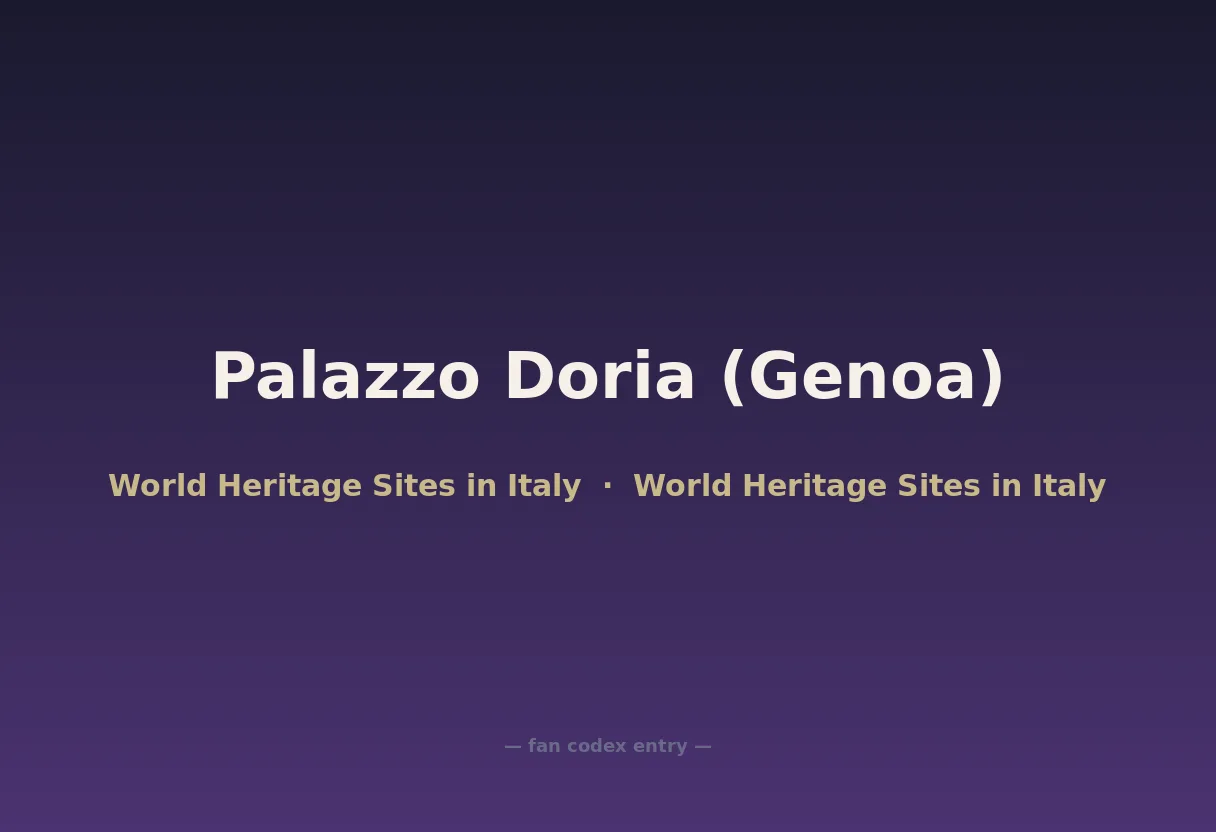 Palazzo Doria (Genoa)

World Heritage Sites in Italy · World Heritage Sites in Italy

— fan codex entry —