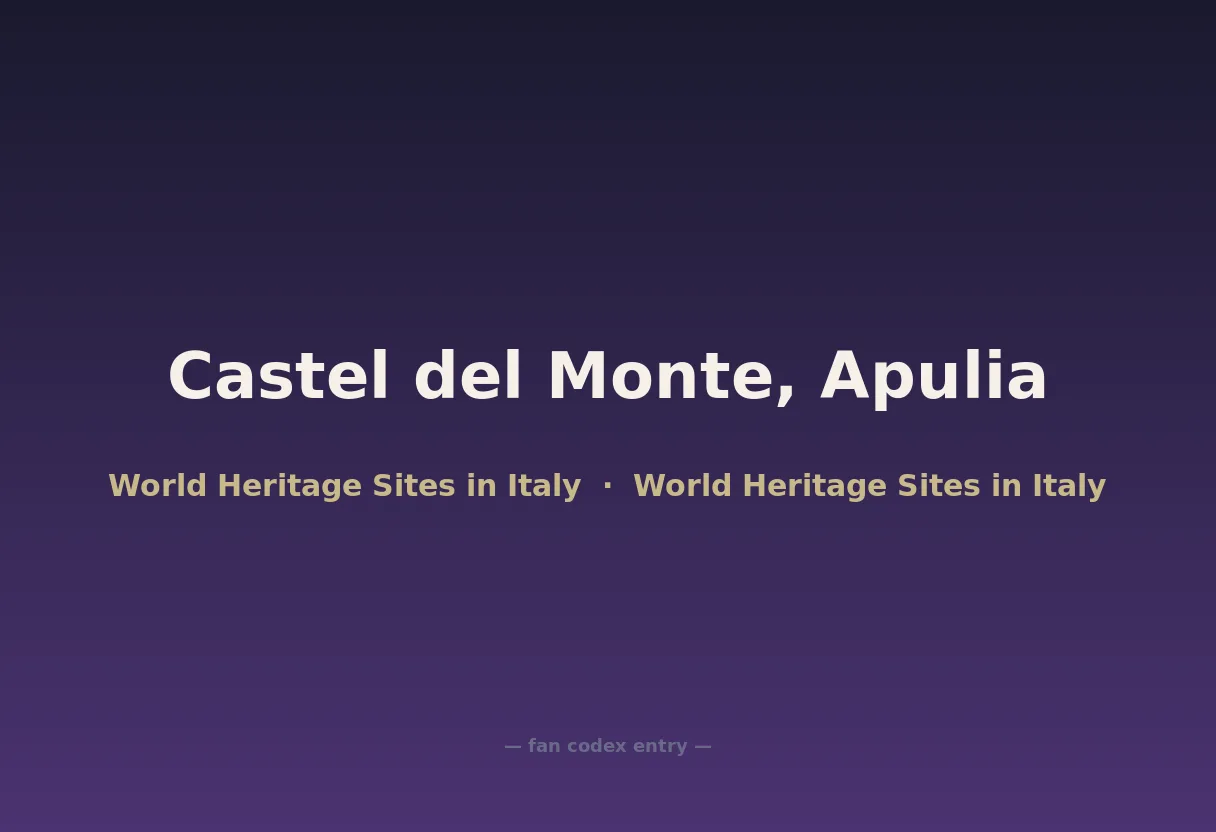 Castel del Monte, Apulia

World Heritage Sites in Italy · World Heritage Sites in Italy

— fan codex entry —