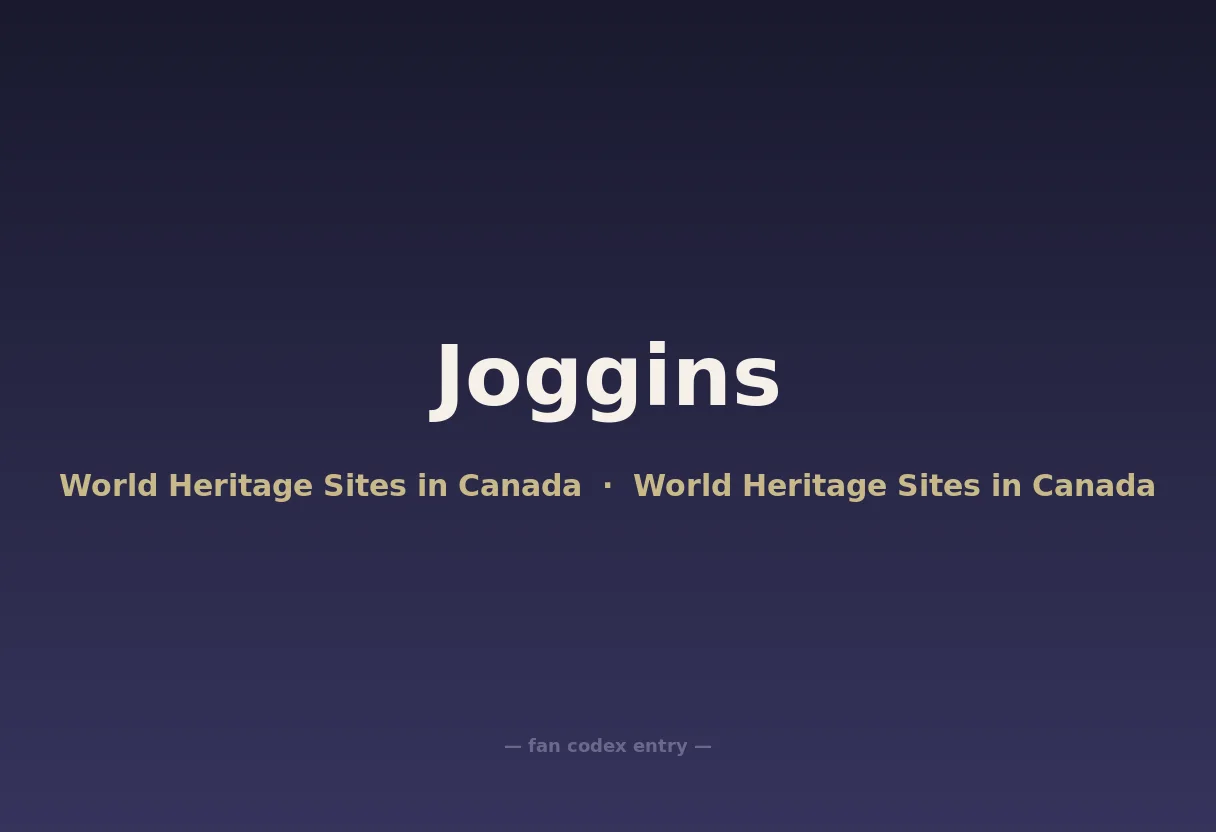 Joggins

World Heritage Sites in Canada · World Heritage Sites in Canada

— fan codex entry —