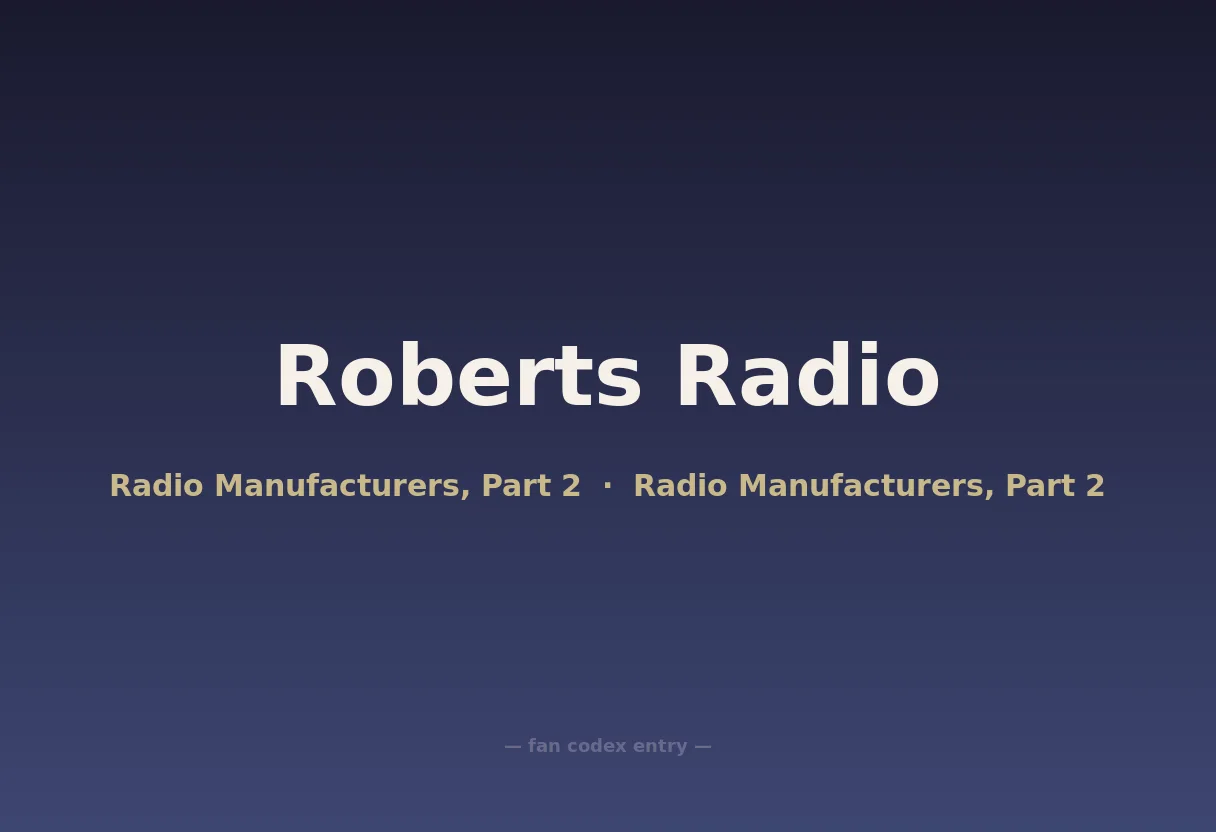 Roberts Radio

Radio Manufacturers, Part 2 · Radio Manufacturers, Part 2

— fan codex entry —