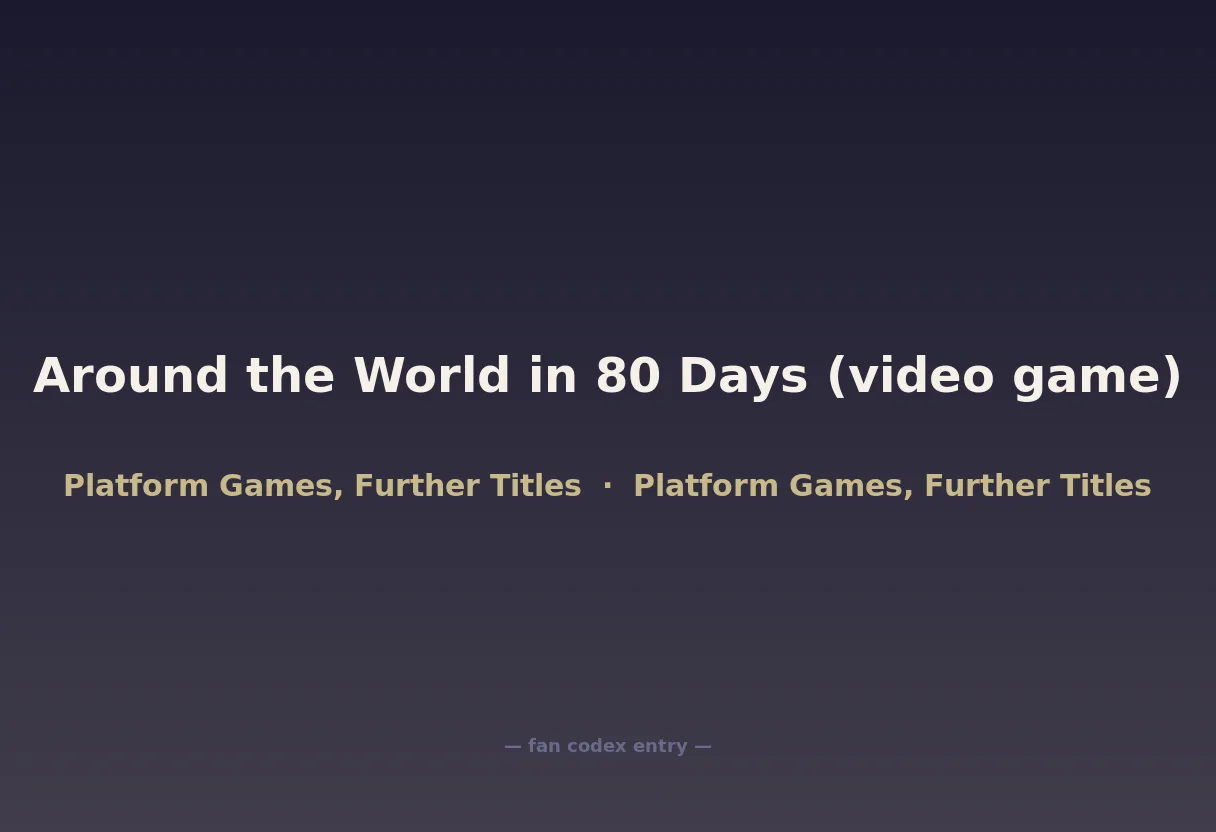 Around the World in 80 Days (video game)

Platform Games, Further Titles · Platform Games, Further Titles

— fan codex entry —