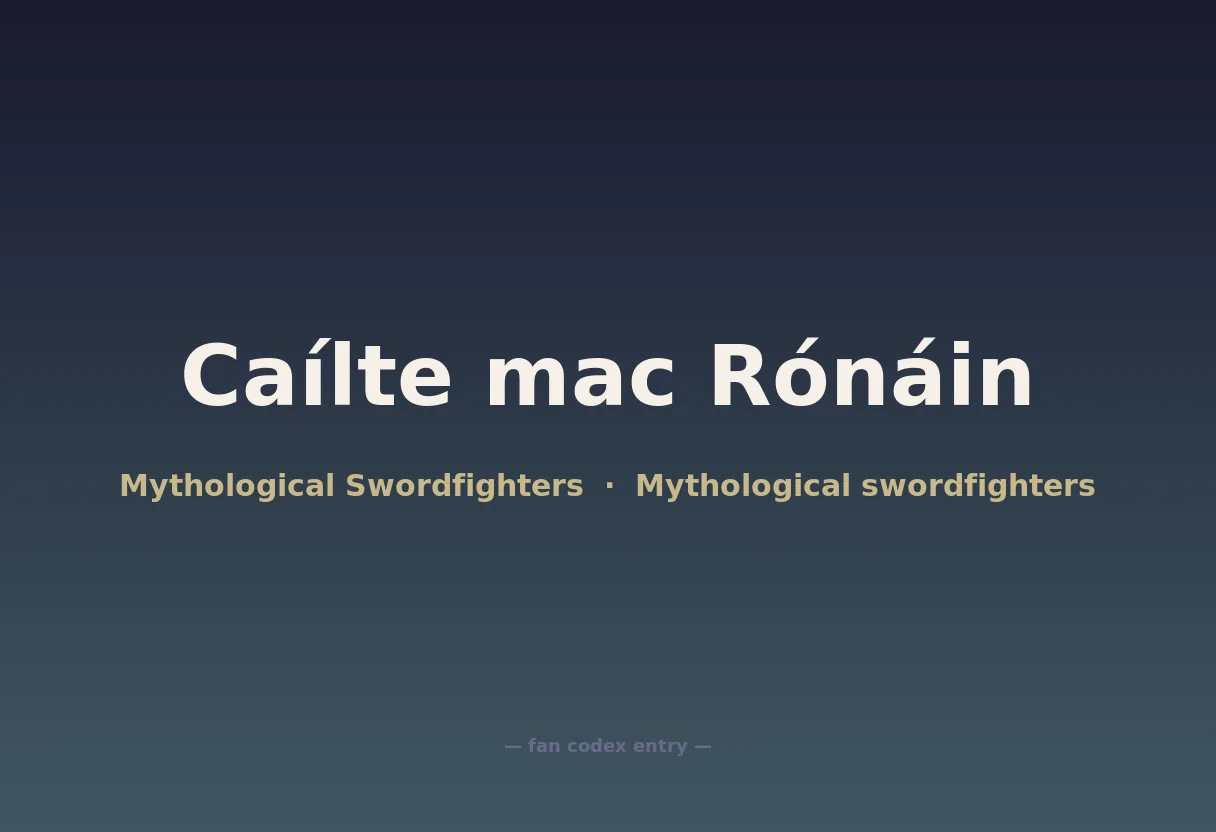 Caílte mac Rónáin

Mythological Swordfighters · Mythological swordfighters

— fan codex entry —