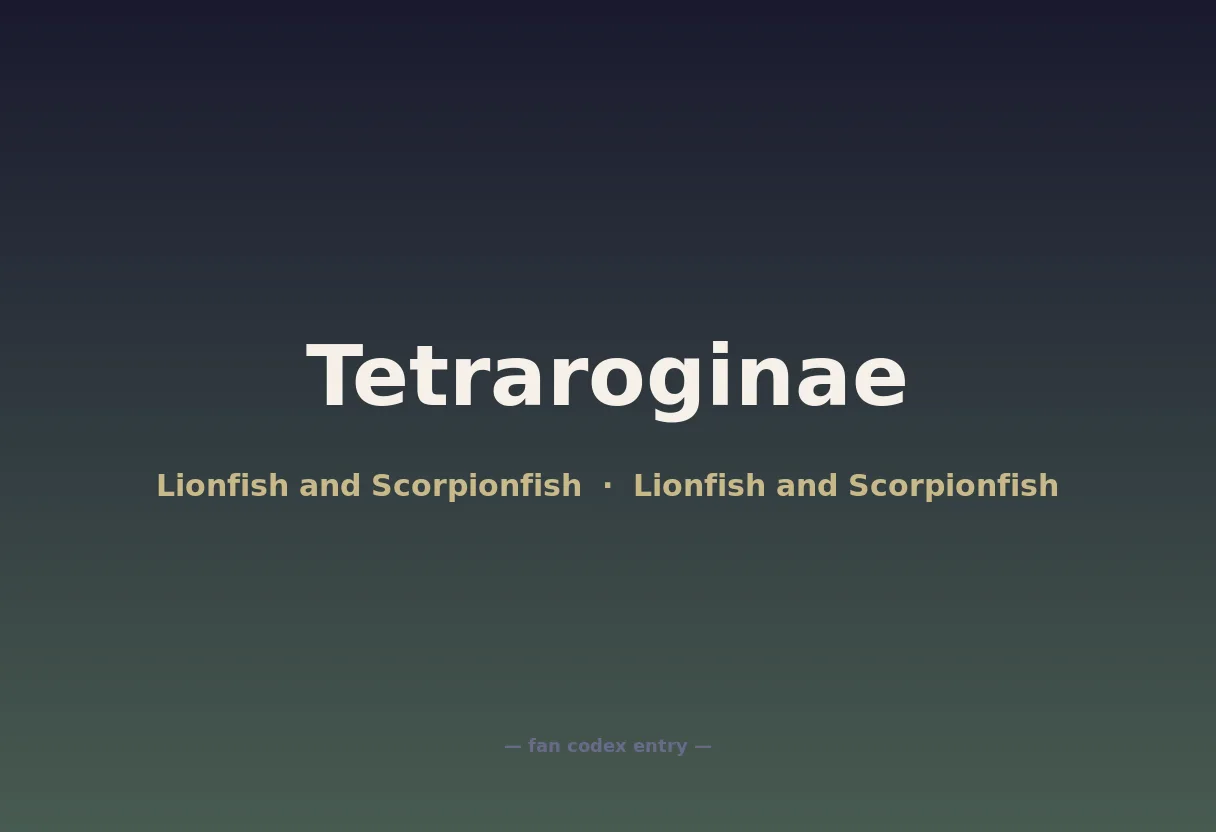 Tetraroginae

Lionfish and Scorpionfish · Lionfish and Scorpionfish

— fan codex entry —