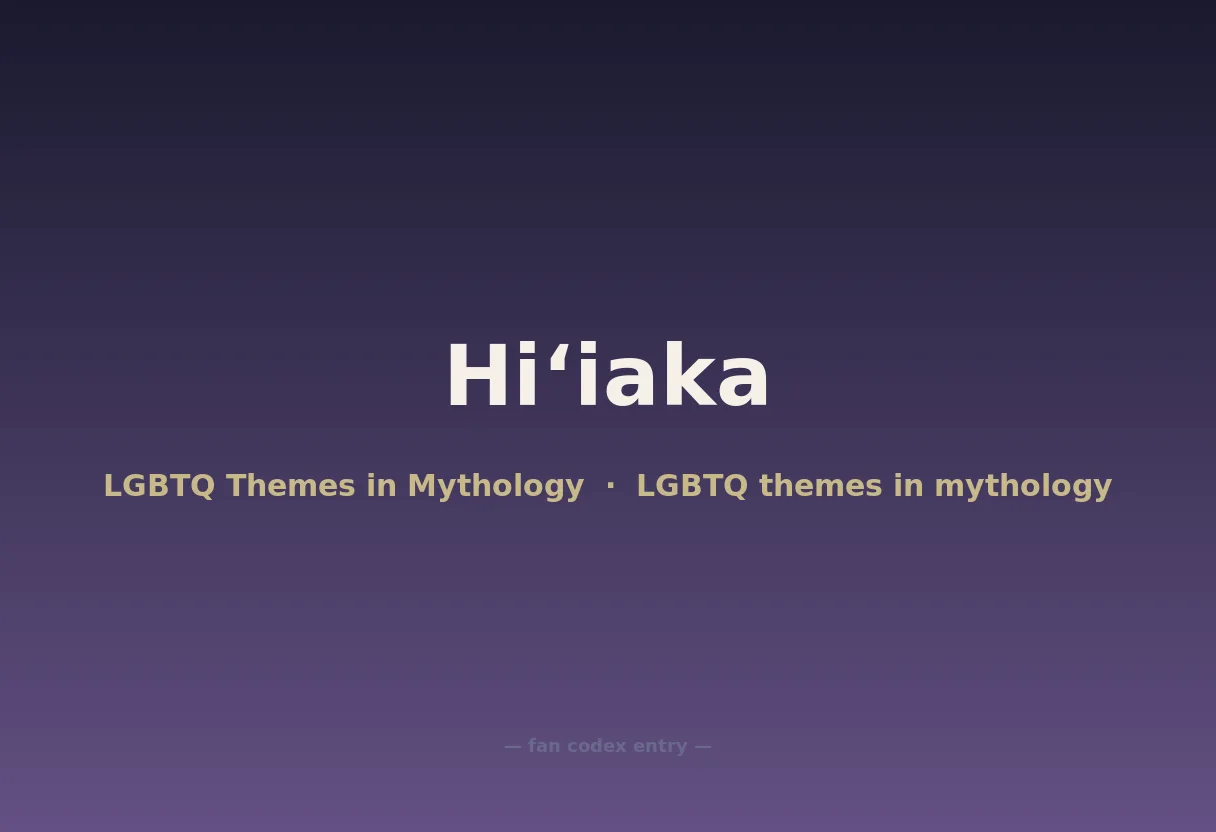 Hiʻiaka

LGBTQ Themes in Mythology · LGBTQ themes in mythology

— fan codex entry —