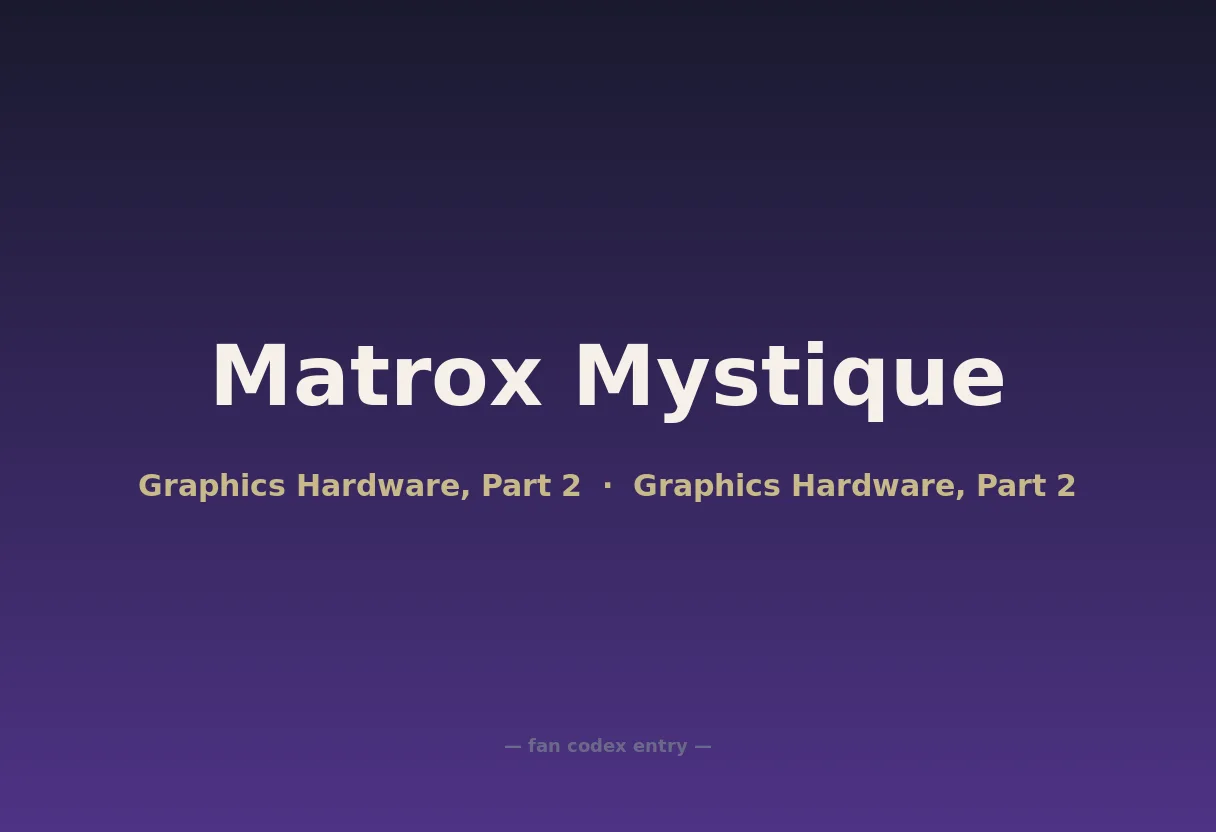 Matrox Mystique

Graphics Hardware, Part 2 · Graphics Hardware, Part 2

— fan codex entry —