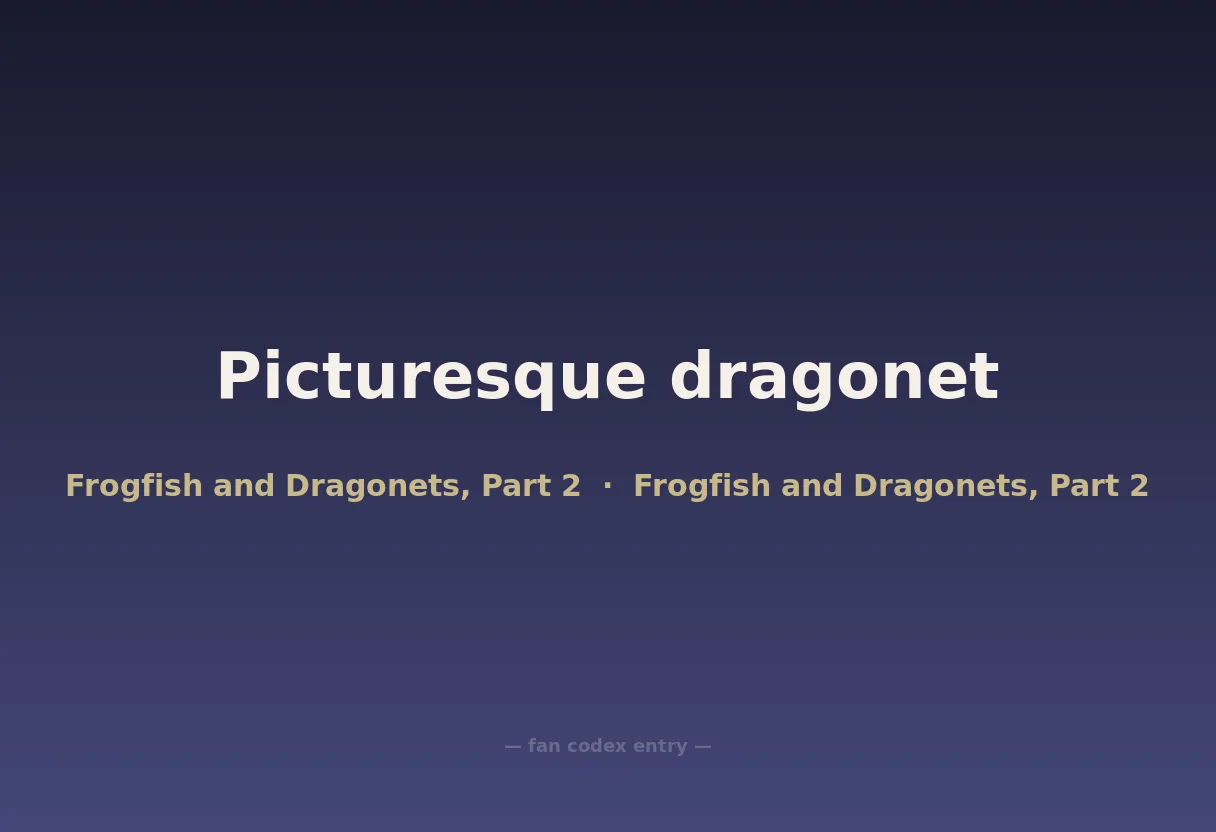 Picturesque dragonet

Frogfish and Dragonets, Part 2 · Frogfish and Dragonets, Part 2

— fan codex entry —