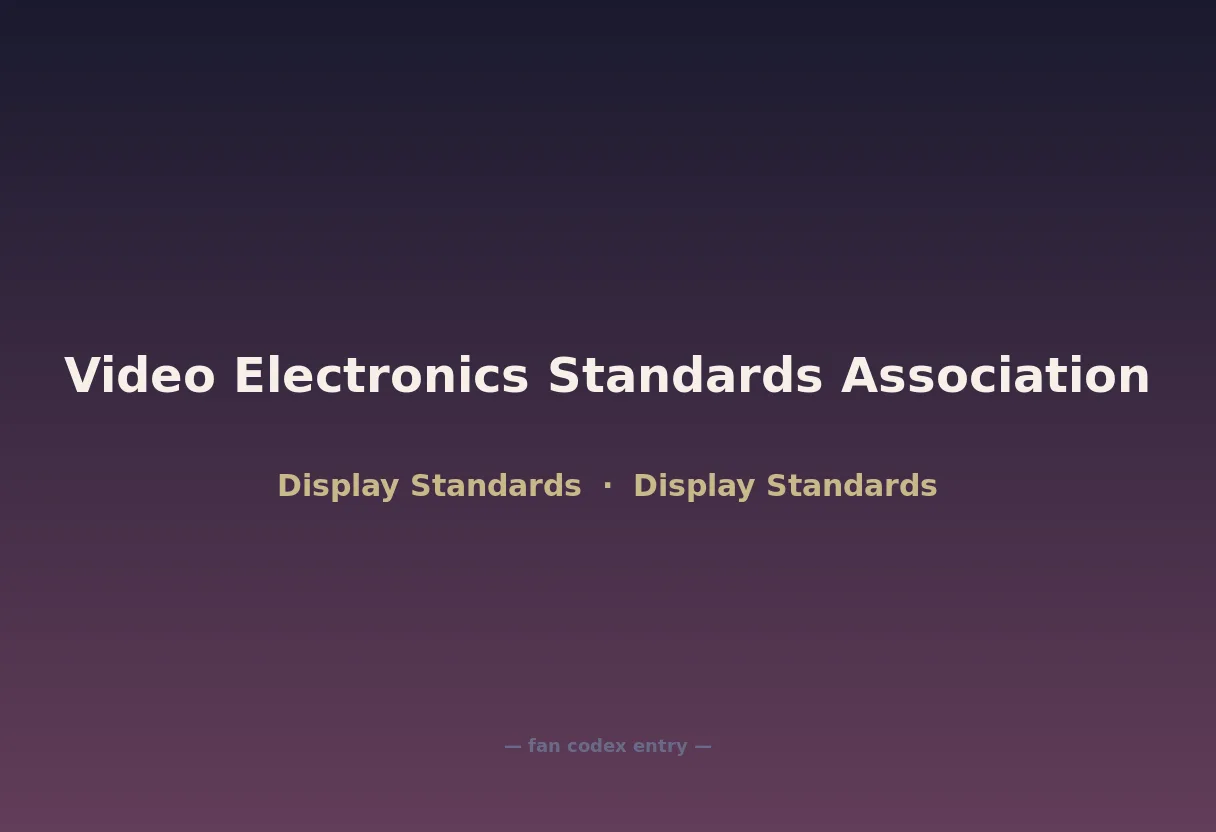 Video Electronics Standards Association

Display Standards · Display Standards

— fan codex entry —